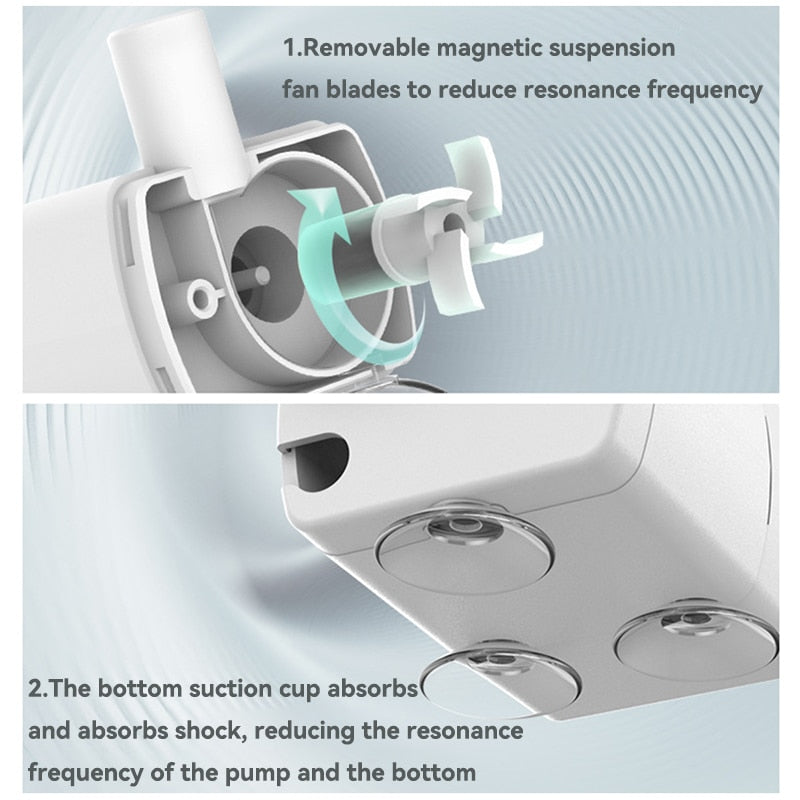 1.Removable magnetic suspension fan blades to reduce resonance frequency

2.The bottom suction cup absorbs and absorbs shock, reducing the resonance frequency of the pump and the bottom