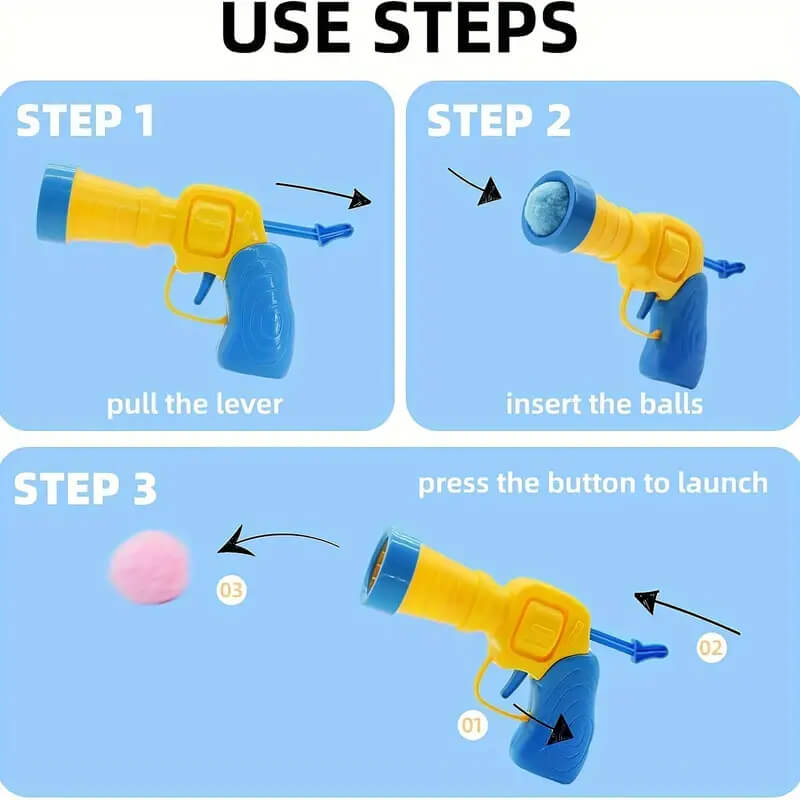 USE STEPS

STEP 1

pull the lever

STEP 2

insert the balls

STEP 3

press the button to launch

03

02

01